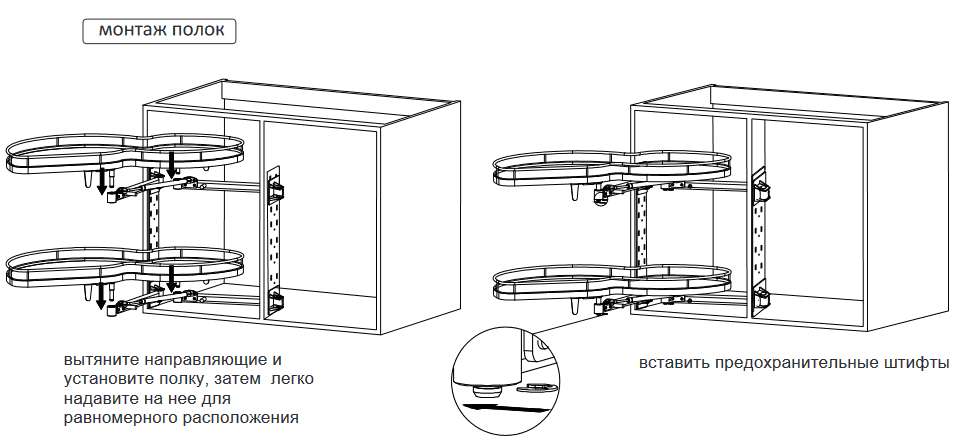 монтаж полок

вытяните направляющие и установите полку, затем легко надавите на нее для равномерного расположения

вставить предохранительные штифты