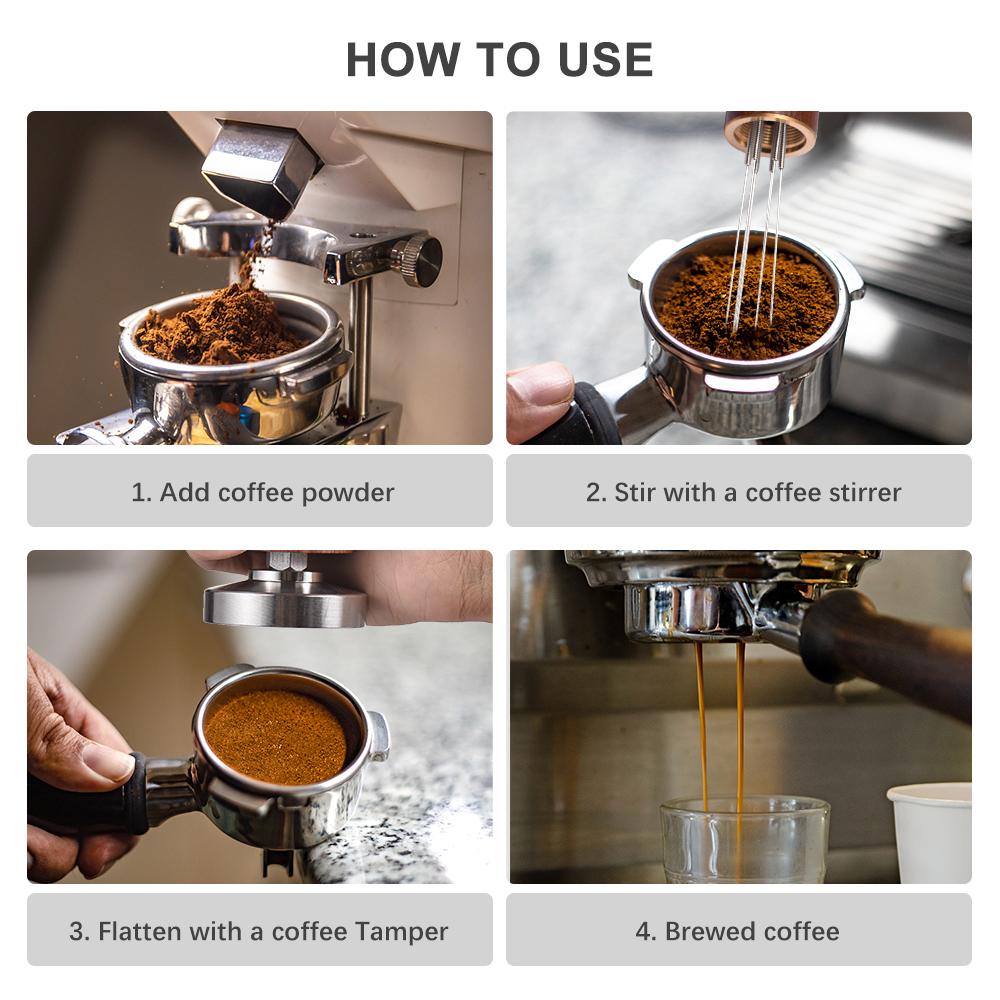 HOW TO USE

1. Add coffee powder

2. Stir with a coffee stirrer

3. Flatten with a coffee Tamper

4. Brewed coffee