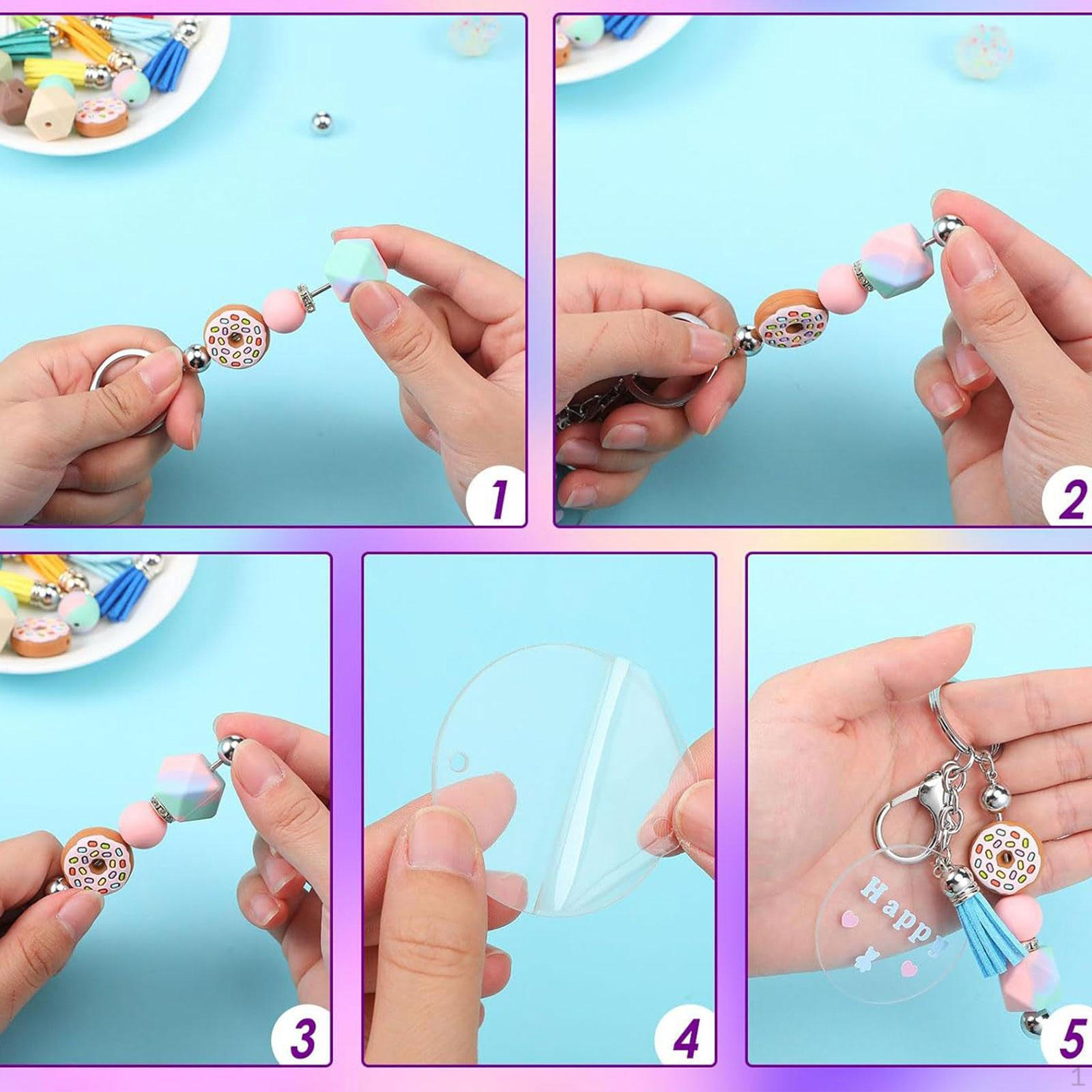 1

2

3

4

Happy

5

1