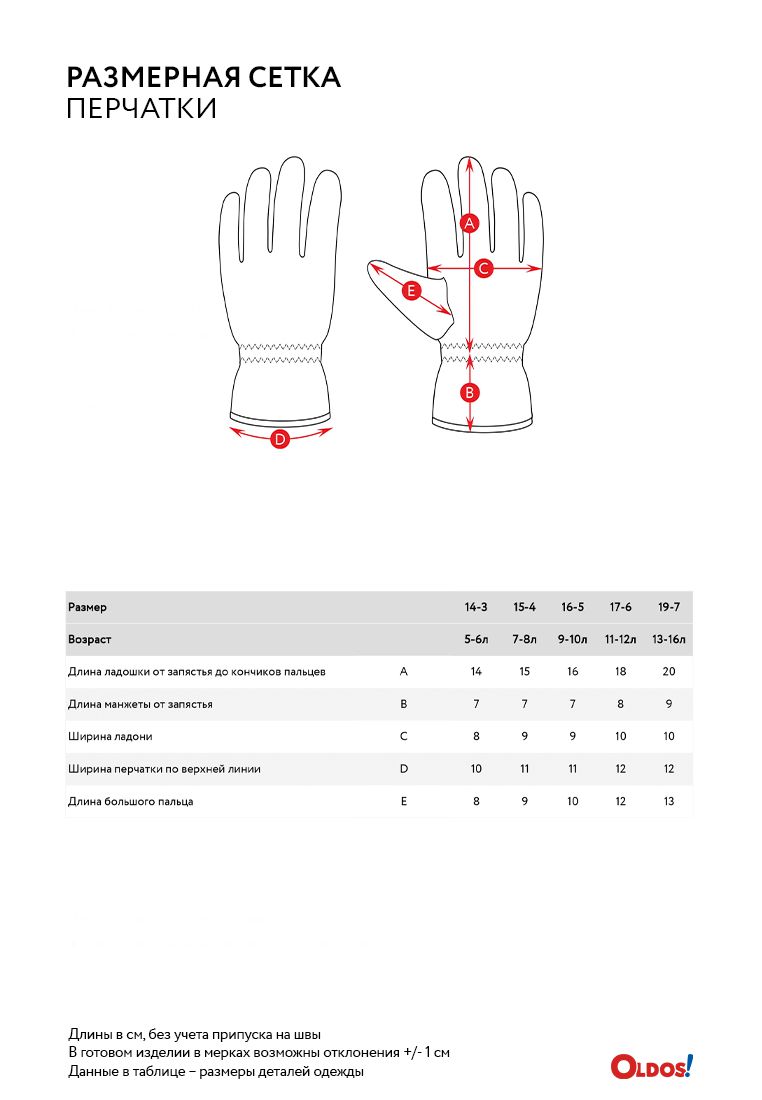 РАЗМЕРНАЯ СЕТКА
ПЕРЧАТКИ

A
C
E
B
D

| Размер | | 14-3 | 15-4 | 16-5 | 17-6 | 19-7 |
|---|---|---|---|---|---|---|
| Возраст | | 5-6л | 7-8л | 9-10л | 11-12л | 13-16л |
| Длина ладошки от запястья до кончиков пальцев | A | 14 | 15 | 16 | 18 | 20 |
| Длина манжеты от запястья | B | 7 | 7 | 7 | 8 | 9 |
| Ширина ладони | C | 8 | 9 | 9 | 10 | 10 |
| Ширина перчатки по верхней линии | D | 10 | 11 | 11 | 12 | 12 |
| Длина большого пальца | E | 8 | 9 | 10 | 12 | 13 |

Длины в см, без учета припуска на швы
В готовом изделии в мерках возможны отклонения +/- 1 см
Данные в таблице – размеры деталей одежды

OLDOS!