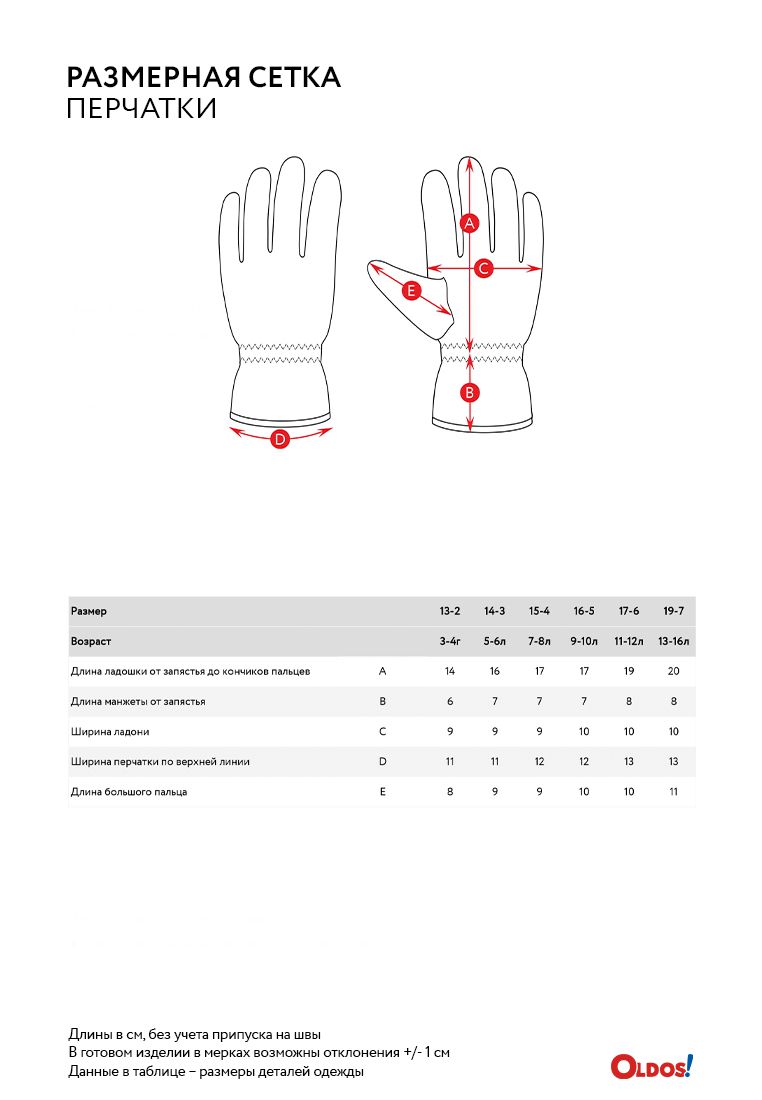 РАЗМЕРНАЯ СЕТКА
ПЕРЧАТКИ

A
C
E
B
D

| Размер | | 13-2 | 14-3 | 15-4 | 16-5 | 17-6 | 19-7 |
|---|---|---|---|---|---|---|---|
| Возраст | | 3-4г | 5-6л | 7-8л | 9-10л | 11-12л | 13-16л |
| Длина ладошки от запястья до кончиков пальцев | A | 14 | 16 | 17 | 17 | 19 | 20 |
| Длина манжеты от запястья | B | 6 | 7 | 7 | 7 | 8 | 8 |
| Ширина ладони | C | 9 | 9 | 9 | 10 | 10 | 10 |
| Ширина перчатки по верхней линии | D | 11 | 11 | 12 | 12 | 13 | 13 |
| Длина большого пальца | E | 8 | 9 | 9 | 10 | 10 | 11 |

Длины в см, без учета припуска на швы
В готовом изделии в мерках возможны отклонения +/- 1 см
Данные в таблице – размеры деталей одежды

OLDOS!